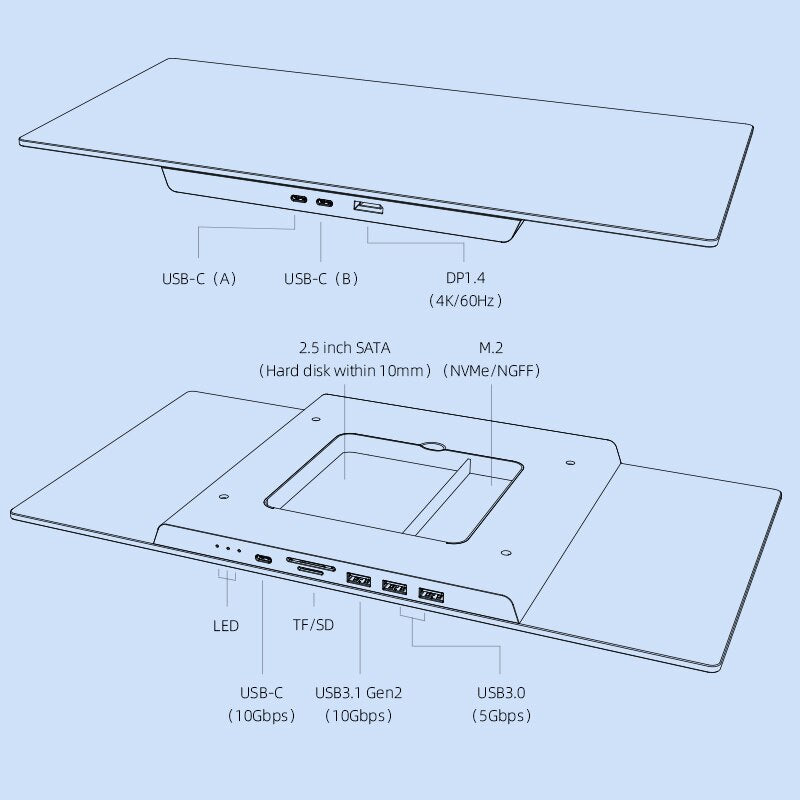 USB-C（A）

USB-C（B）

DP1.4
（4K/60Hz）

2.5 inch SATA
（Hard disk within 10mm）

M.2
（NVMe/NGFF）

LED

TF/SD

USB-C
（10Gbps）

USB3.1 Gen2
（10Gbps）

USB3.0
（5Gbps）