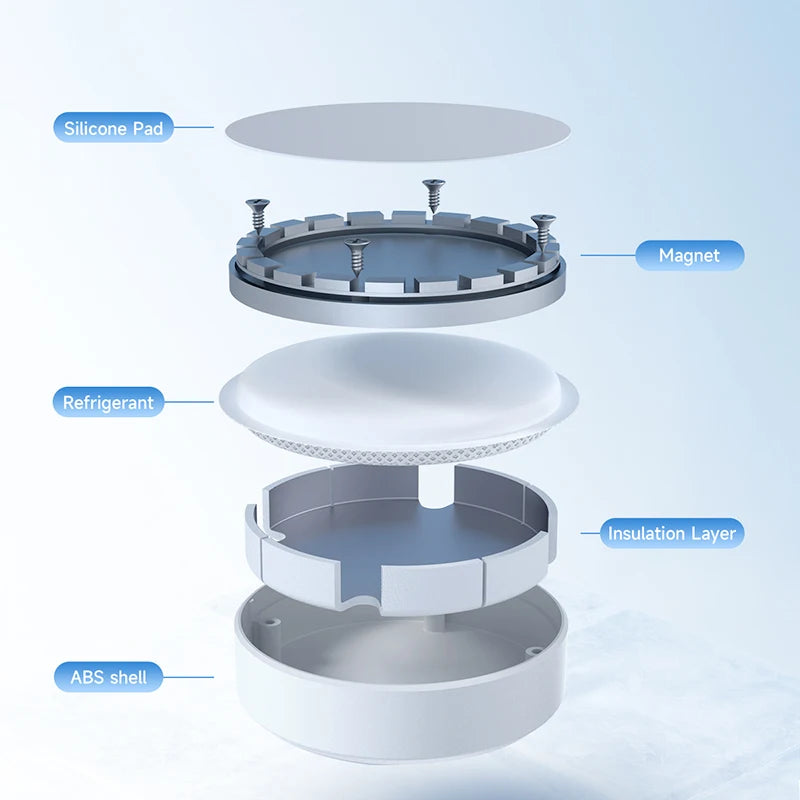 Silicone Pad

Magnet

Refrigerant

Insulation Layer

ABS shell